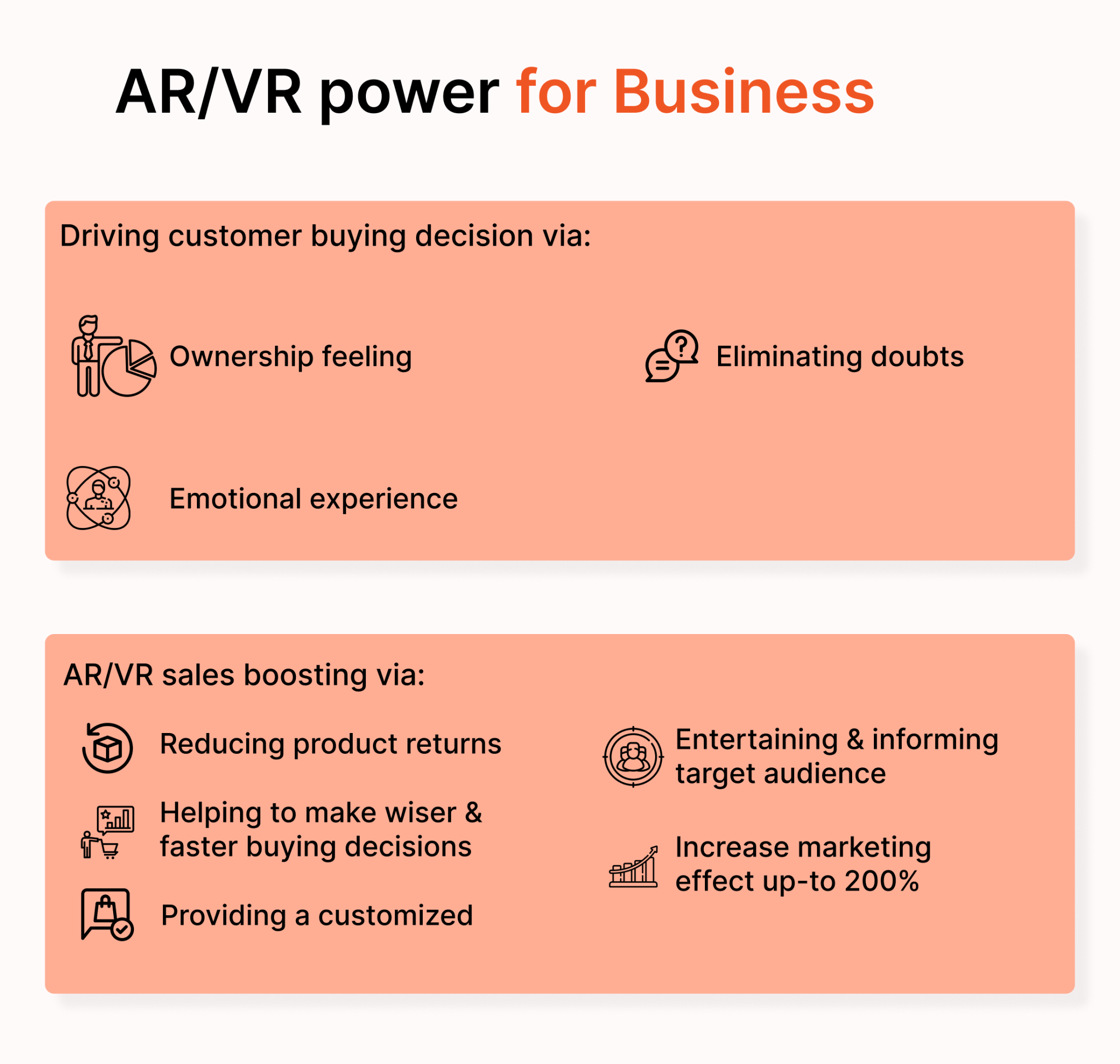 AR/VR power for Business

Driving customer buying decision via:

Ownership feeling

Eliminating doubts

Emotional experience

AR/VR sales boosting via:

Reducing product returns

Helping to make wiser & faster buying decisions

Providing a customized

Entertaining & informing target audience

Increase marketing effect up-to 200%