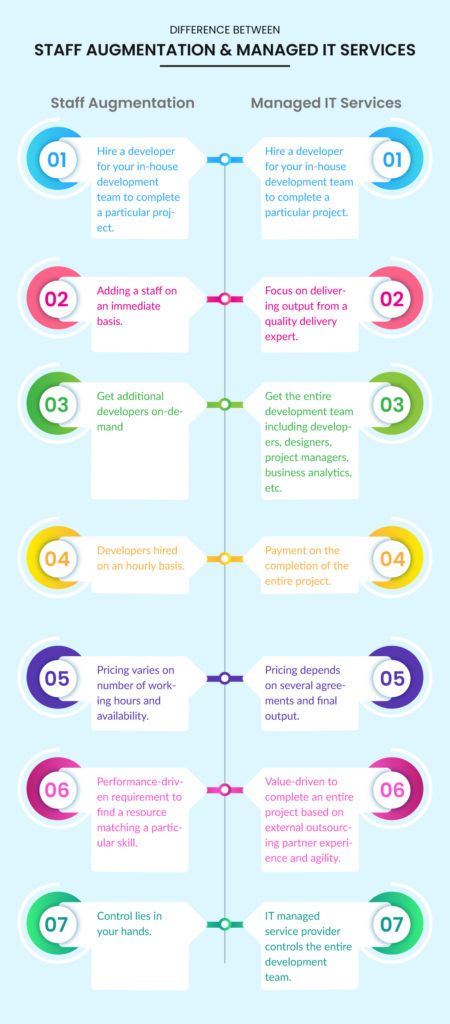 DIFFERENCE BETWEEN
STAFF AUGMENTATION & MANAGED IT SERVICES

Staff Augmentation

01 Hire a developer for your in-house development team to complete a particular project.

02 Adding a staff on an immediate basis.

03 Get additional developers on-demand

04 Developers hired on an hourly basis.

05 Pricing varies on number of working hours and availability.

06 Performance-driven requirement to find a resource matching a particular skill.

07 Control lies in your hands.

Managed IT Services

01 Hire a developer for your in-house development team to complete a particular project.

02 Focus on delivering output from a quality delivery expert.

03 Get the entire development team including developers, designers, project managers, business analytics, etc.

04 Payment on the completion of the entire project.

05 Pricing depends on several agreements and final output.

06 Value-driven to complete an entire project based on external outsourcing partner experience and agility.

07 IT managed service provider controls the entire development team.