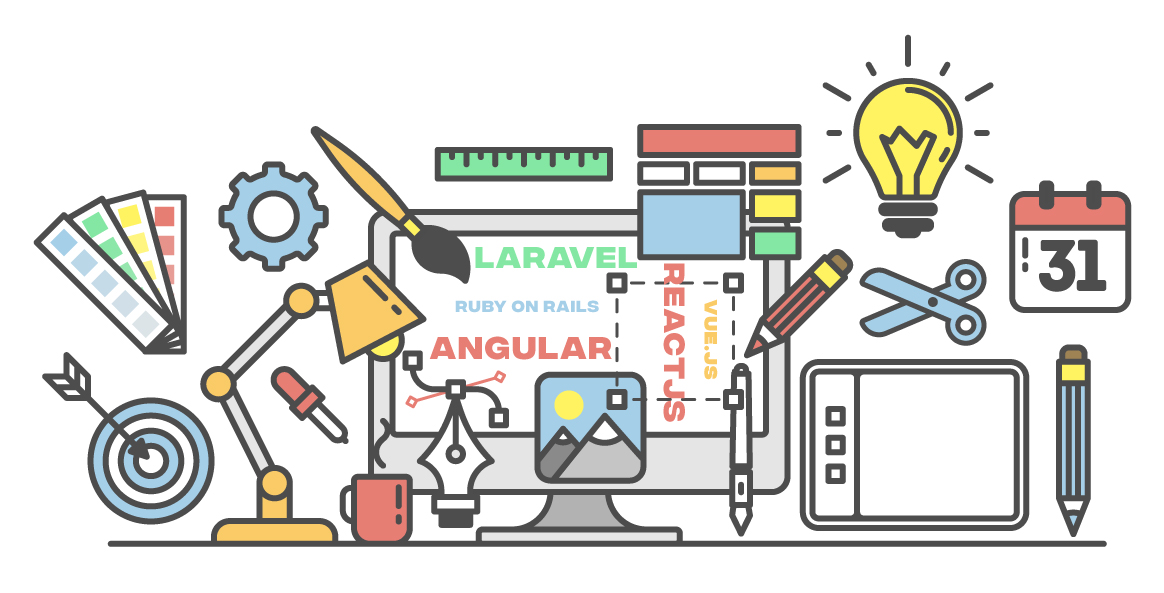 LARAVEL
RUBY ON RAILS
ANGULAR
REACTJS
VUE.JS
31