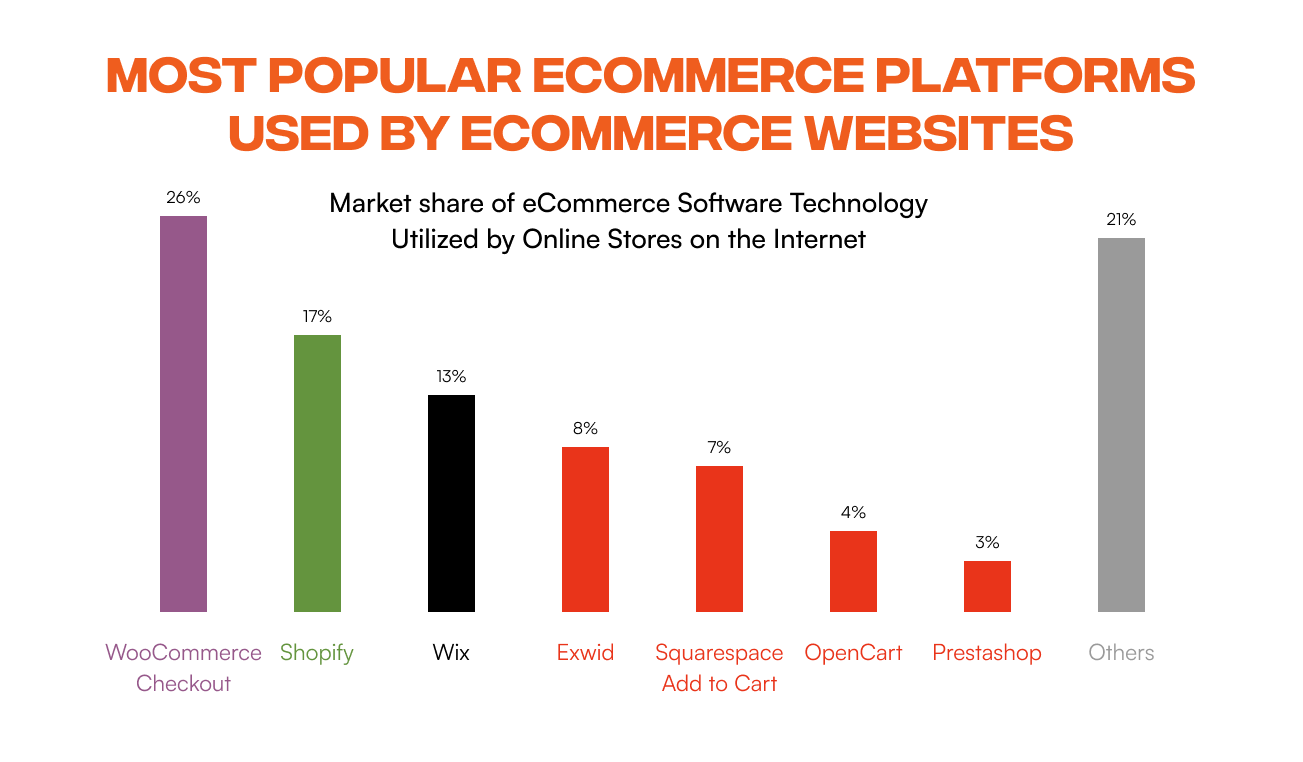 MOST POPULAR ECOMMERCE PLATFORMS USED BY ECOMMERCE WEBSITES

Market share of eCommerce Software Technology Utilized by Online Stores on the Internet

26%
17%
13%
8%
7%
4%
3%
21%

WooCommerce Checkout
Shopify
Wix
Exwid
Squarespace Add to Cart
OpenCart
Prestashop
Others