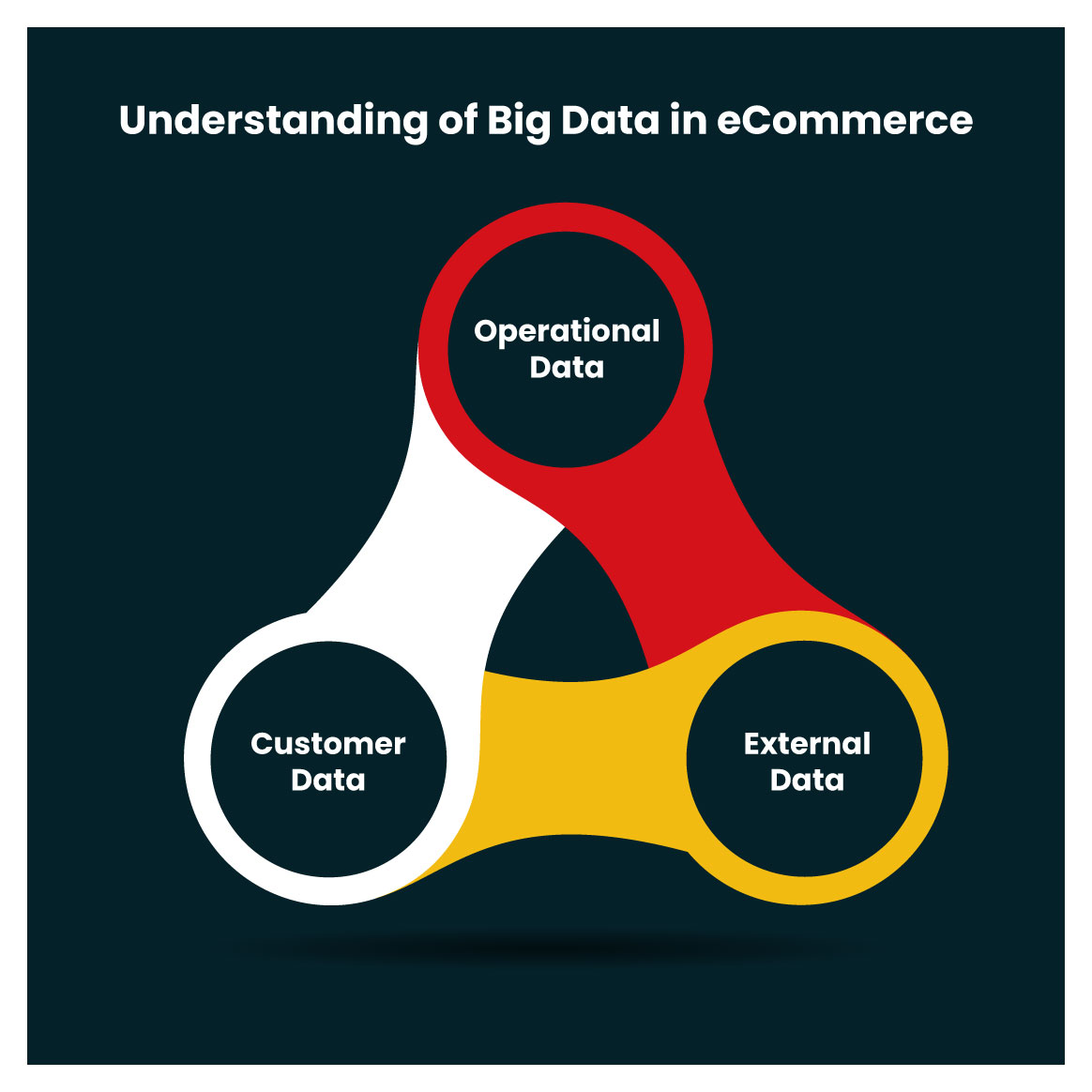 Understanding of Big Data in eCommerce

Operational Data

Customer Data

External Data