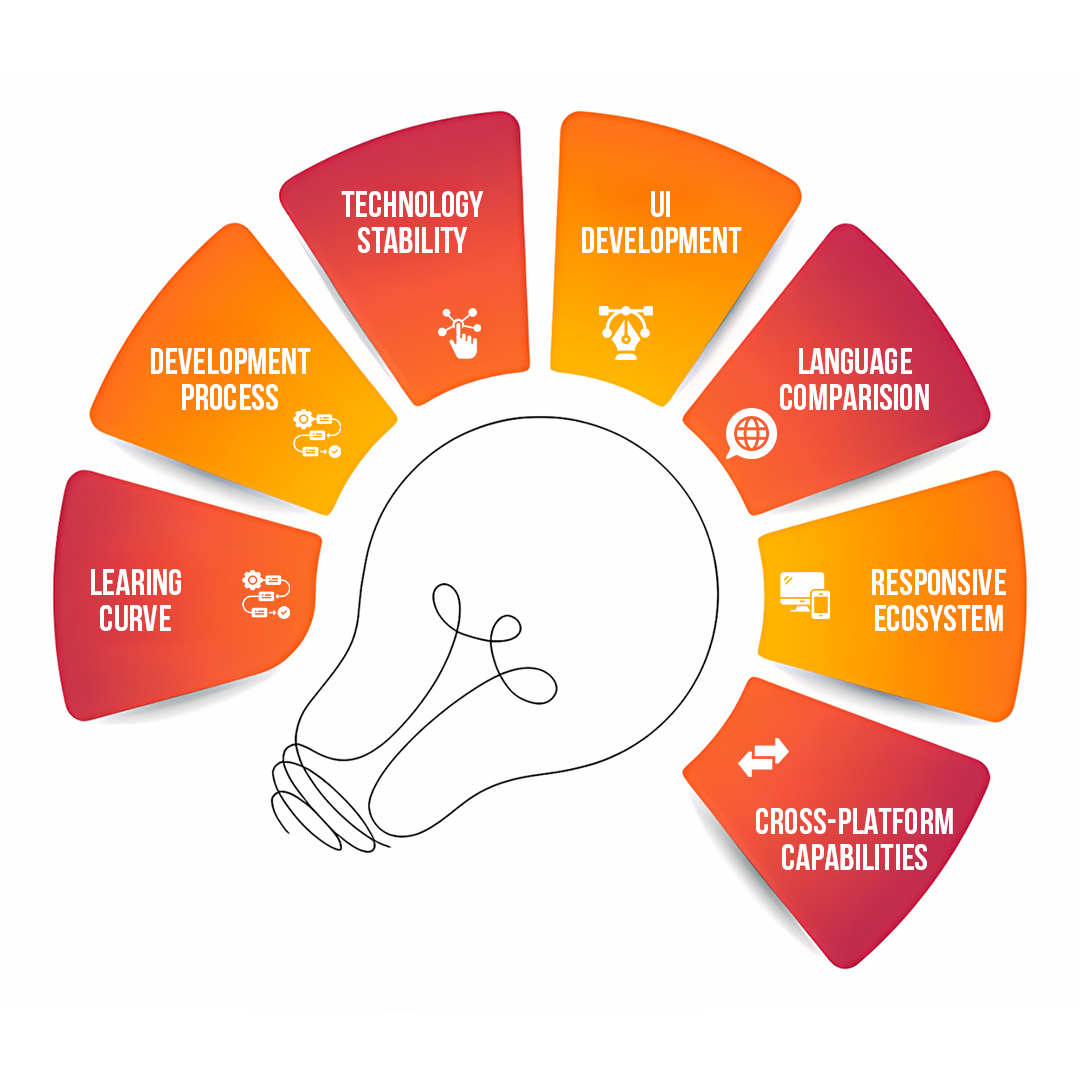 LEARING CURVE

DEVELOPMENT PROCESS

TECHNOLOGY STABILITY

UI DEVELOPMENT

LANGUAGE COMPARISION

RESPONSIVE ECOSYSTEM

CROSS-PLATFORM CAPABILITIES