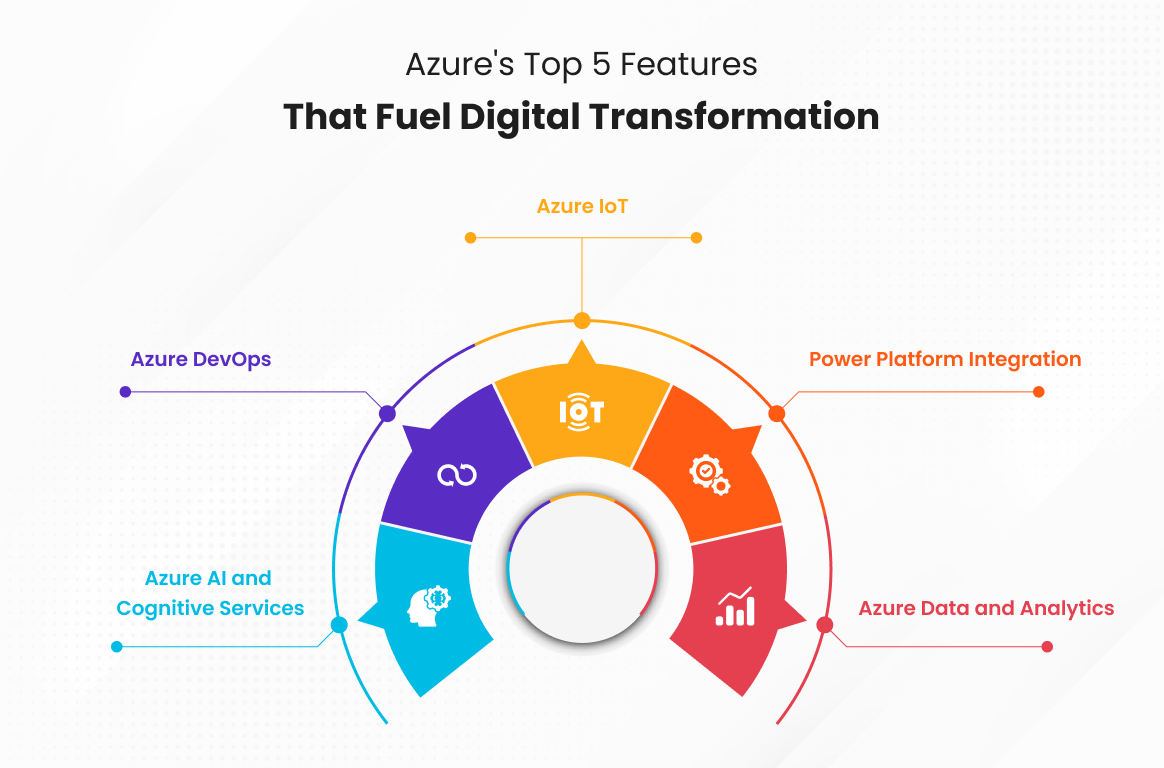 Azure's Top 5 Features

That Fuel Digital Transformation

Azure IoT

Azure DevOps

Power Platform Integration

IOT

Azure AI and Cognitive Services

Azure Data and Analytics