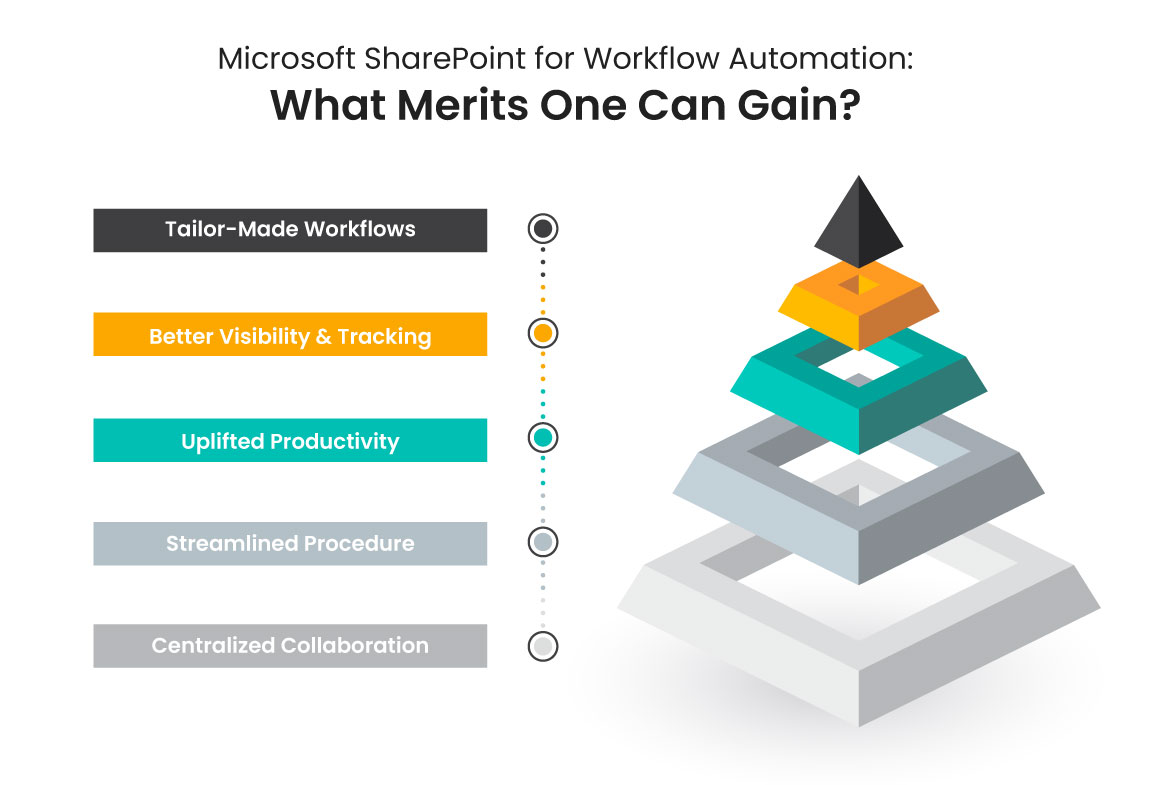 Microsoft SharePoint for Workflow Automation:
What Merits One Can Gain?

Tailor-Made Workflows

Better Visibility & Tracking

Uplifted Productivity

Streamlined Procedure

Centralized Collaboration