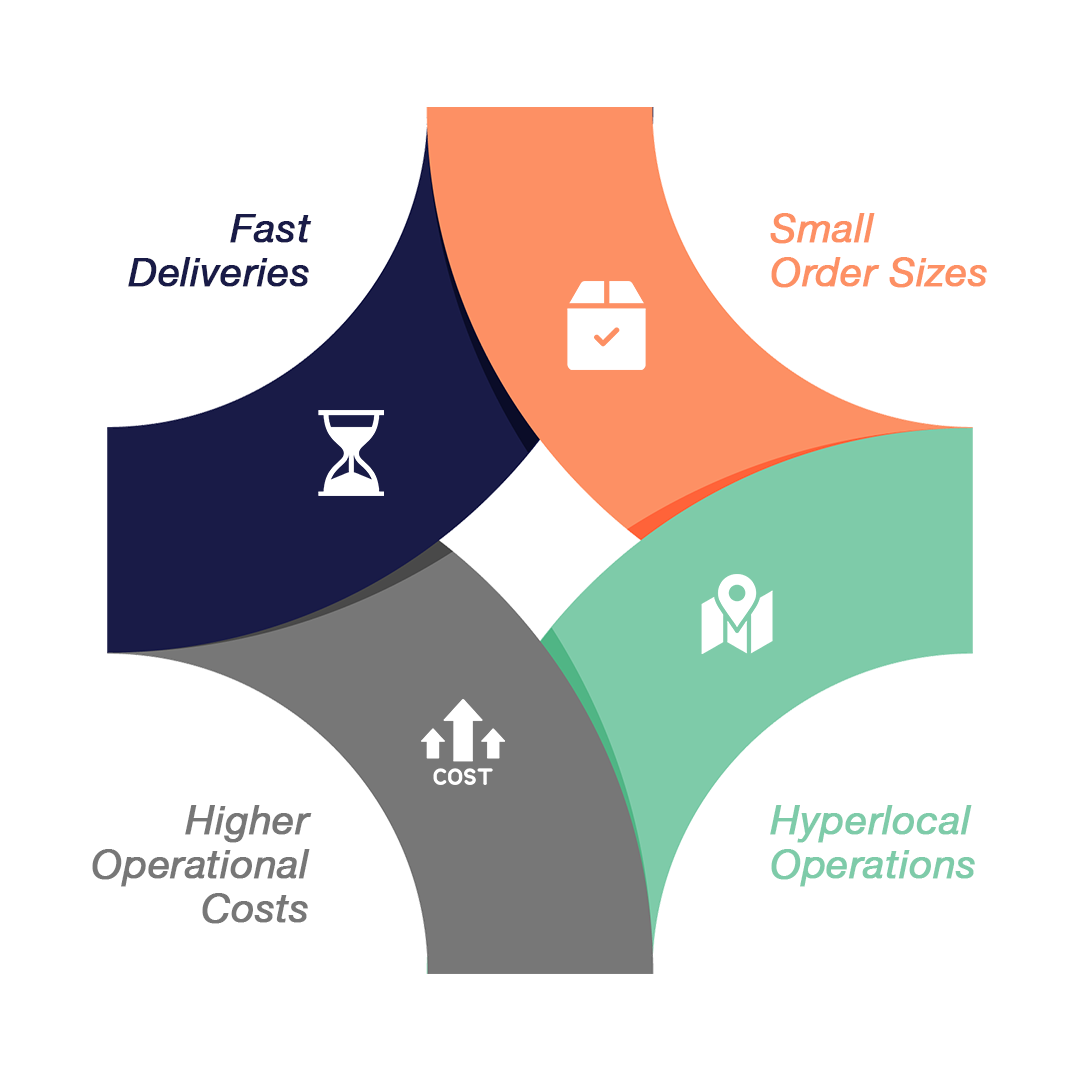 Fast Deliveries

Small Order Sizes

COST

Higher Operational Costs

Hyperlocal Operations