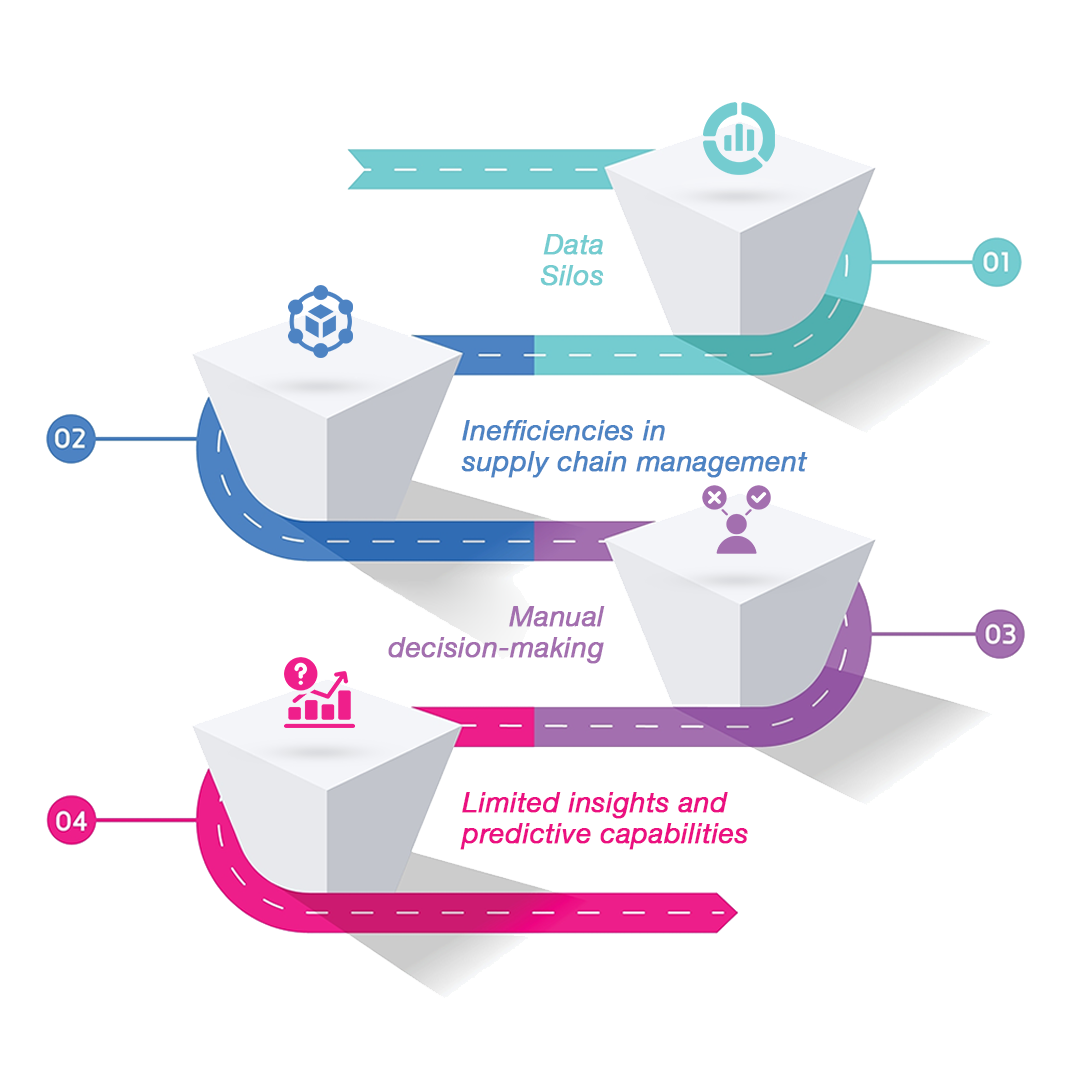 Data Silos

01

02

Inefficiencies in supply chain management

Manual decision-making

03

04

Limited insights and predictive capabilities