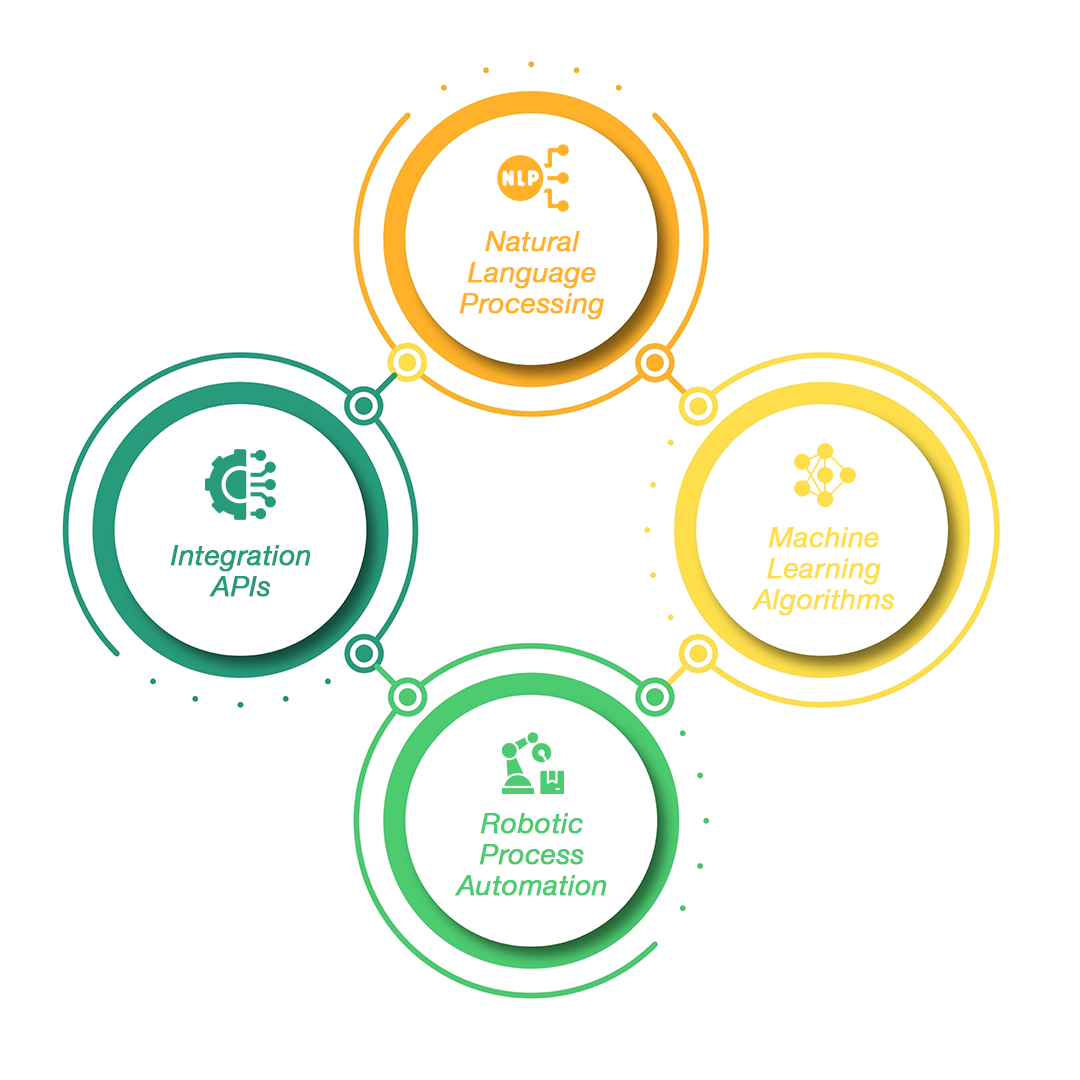 NLP

Natural Language Processing

Integration APIs

Machine Learning Algorithms

Robotic Process Automation