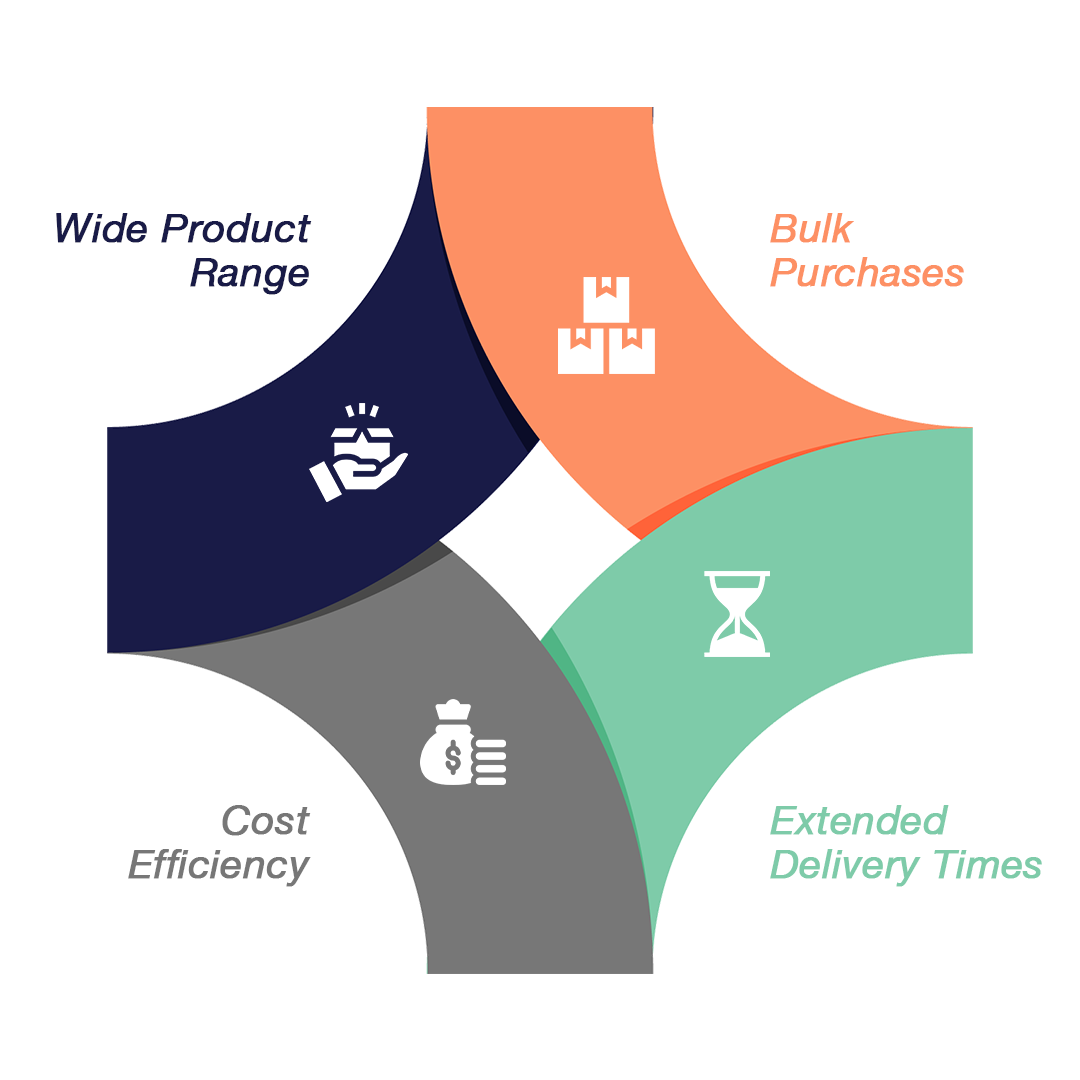 Wide Product Range

Bulk Purchases

Cost Efficiency

Extended Delivery Times