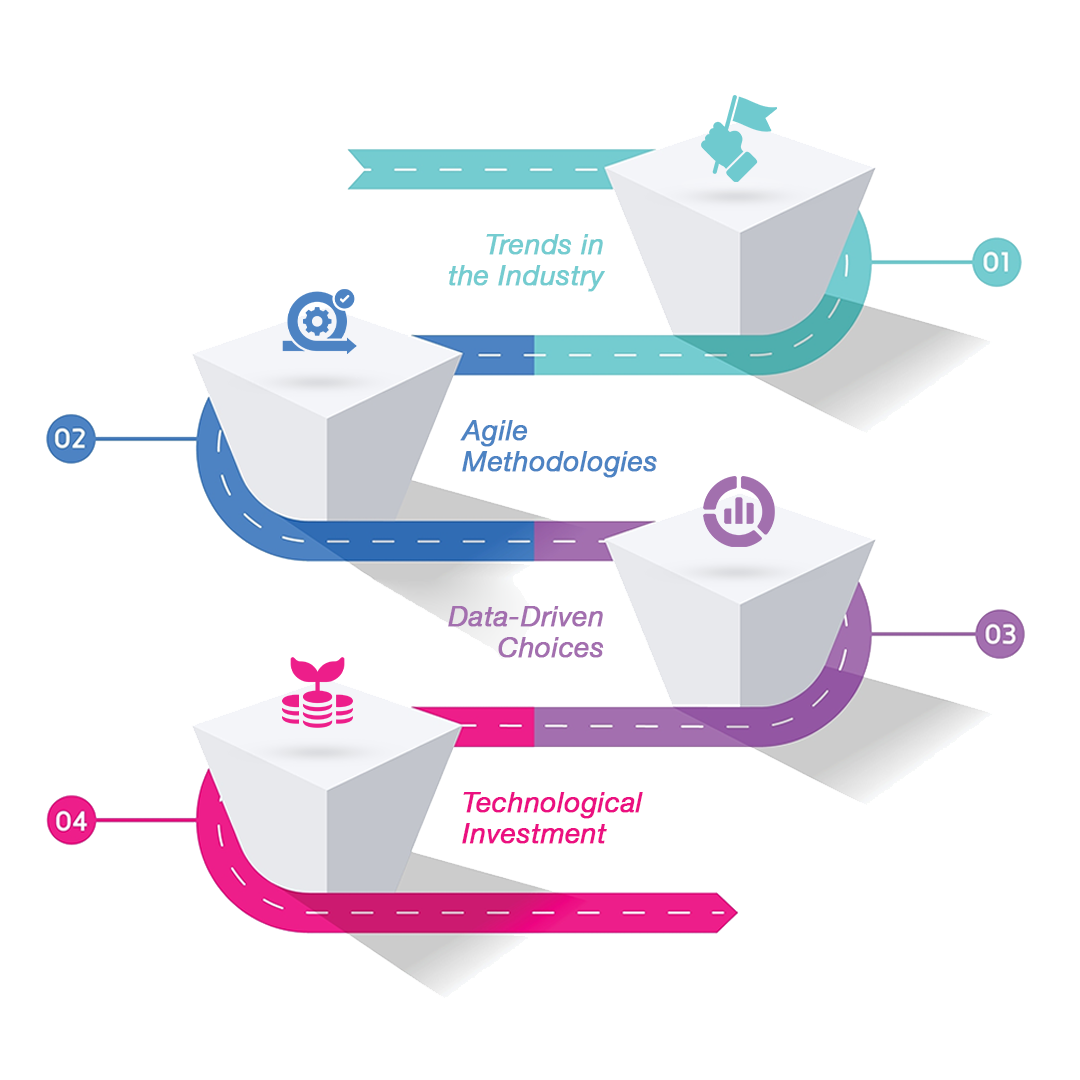 Trends in the Industry

01

02

Agile Methodologies

Data-Driven Choices

03

04

Technological Investment