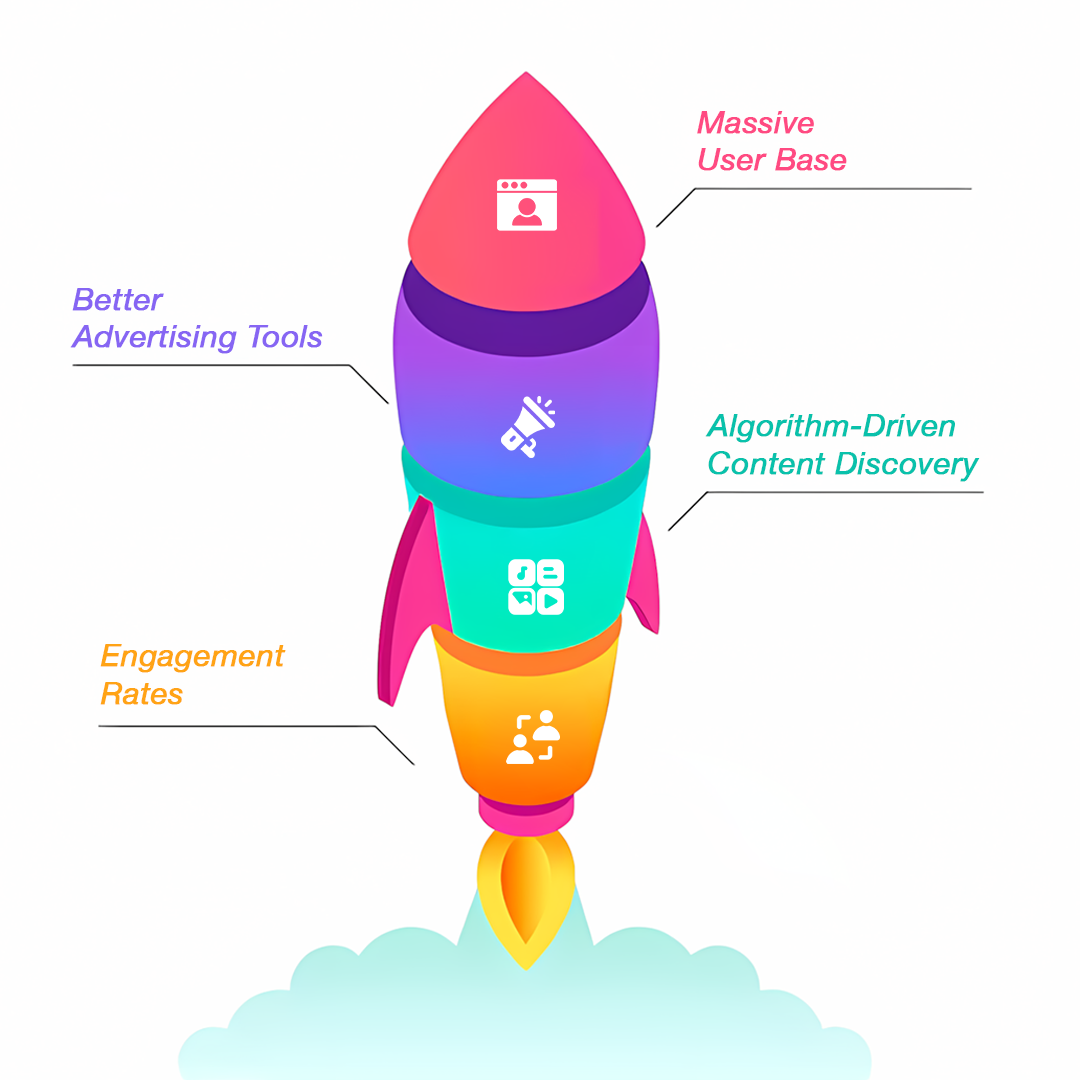 Massive User Base

Better Advertising Tools

Algorithm-Driven Content Discovery

Engagement Rates